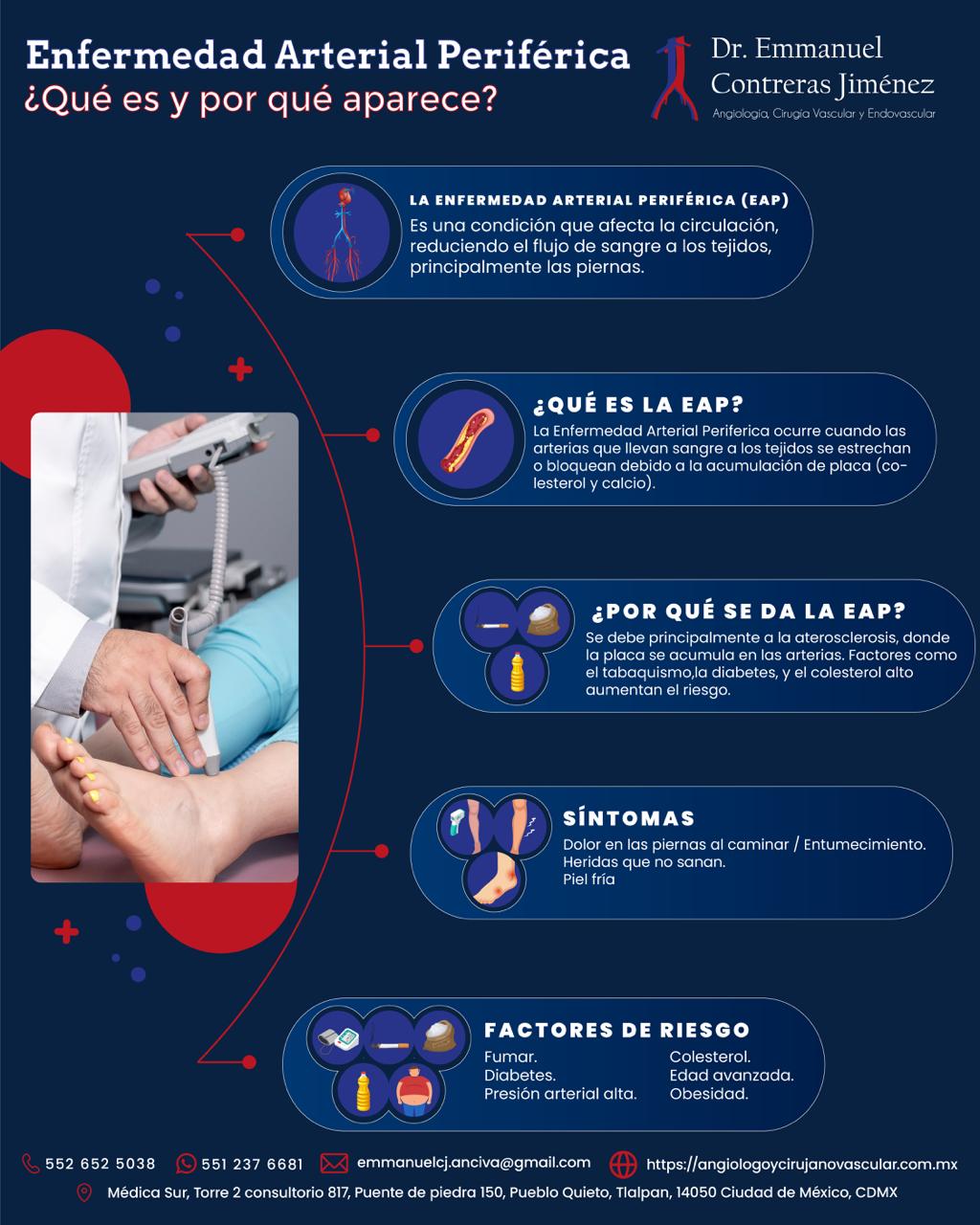 Enfermedad Arterial Periférica
¿Qué es y por qué aparece?

Dr. Emmanuel Contreras Jiménez
Angiología, Cirugía Vascular y Endovascular

LA ENFERMEDAD ARTERIAL PERIFÉRICA (EAP)
Es una condición que afecta la circulación, reduciendo el flujo de sangre a los tejidos, principalmente las piernas.

¿QUÉ ES LA EAP?
La Enfermedad Arterial Periferica ocurre cuando las arterias que llevan sangre a los tejidos se estrechan o bloquean debido a la acumulación de placa (colesterol y calcio).

¿POR QUÉ SE DA LA EAP?
Se debe principalmente a la aterosclerosis, donde la placa se acumula en las arterias. Factores como el tabaquismo,la diabetes, y el colesterol alto aumentan el riesgo.

SÍNTOMAS
Dolor en las piernas al caminar / Entumecimiento.
Heridas que no sanan.
Piel fría

FACTORES DE RIESGO
Fumar.
Diabetes.
Presión arterial alta.
Colesterol.
Edad avanzada.
Obesidad.

552 652 5038
551 237 6681
emmanuelcj.anciva@gmail.com
https://angiologoycirujanovascular.com.mx
Médica Sur, Torre 2 consultorio 817, Puente de piedra 150, Pueblo Quieto, Tlalpan, 14050 Ciudad de México, CDMX